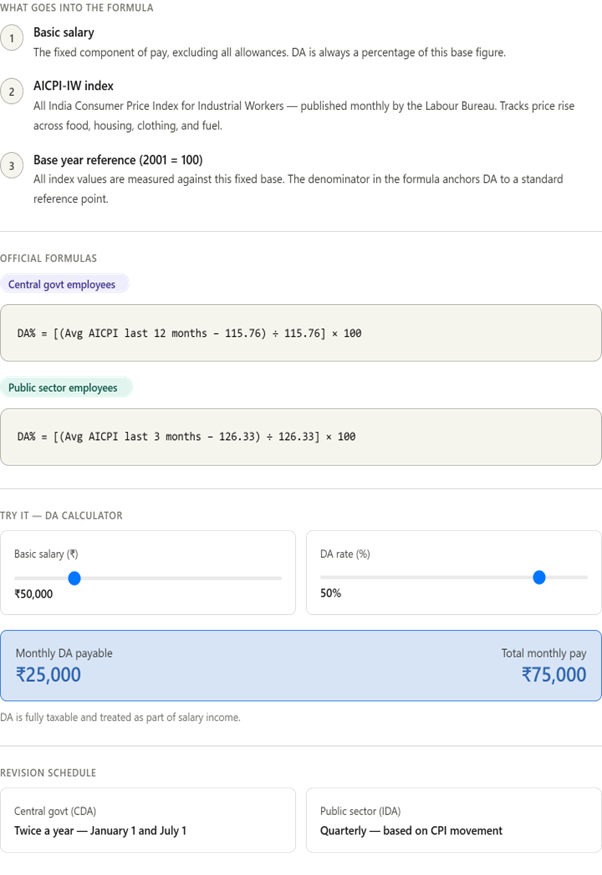 WHAT GOES INTO THE FORMULA

1 Basic salary
The fixed component of pay, excluding all allowances. DA is always a percentage of this base figure.

2 AICPI-IW index
All India Consumer Price Index for Industrial Workers — published monthly by the Labour Bureau. Tracks price rise across food, housing, clothing, and fuel.

3 Base year reference (2001 = 100)
All index values are measured against this fixed base. The denominator in the formula anchors DA to a standard reference point.

OFFICIAL FORMULAS

Central govt employees

DA% = [(Avg AICPI last 12 months − 115.76) ÷ 115.76] × 100

Public sector employees

DA% = [(Avg AICPI last 3 months − 126.33) ÷ 126.33] × 100

TRY IT — DA CALCULATOR

Basic salary (₹)
₹50,000

DA rate (%)
50%

Monthly DA payable
₹25,000

Total monthly pay
₹75,000

DA is fully taxable and treated as part of salary income.

REVISION SCHEDULE

Central govt (CDA)
Twice a year — January 1 and July 1

Public sector (IDA)
Quarterly — based on CPI movement